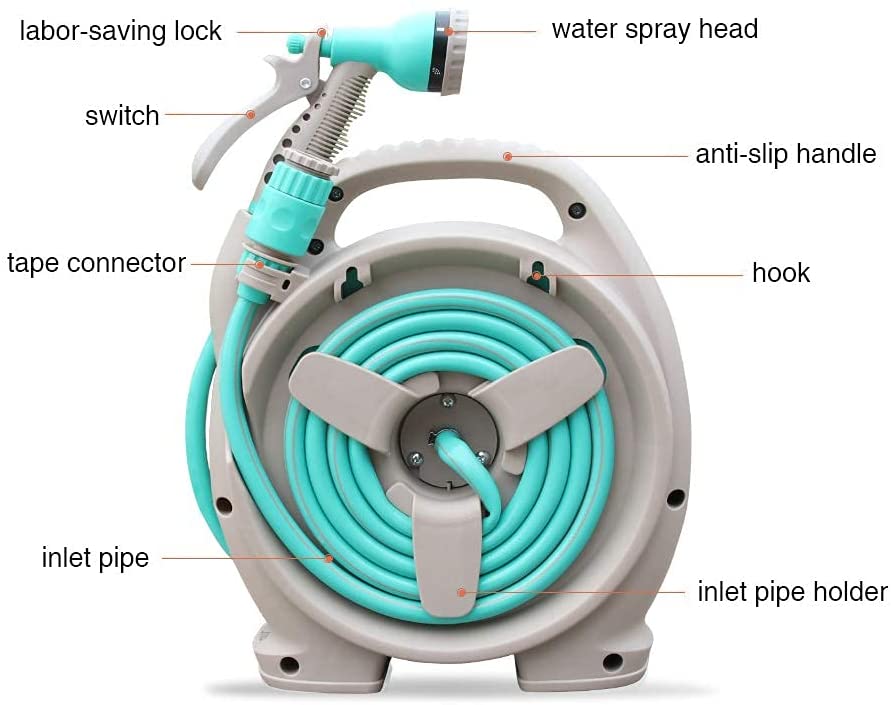 labor-saving lock
water spray head
switch
anti-slip handle
tape connector
hook
inlet pipe
inlet pipe holder